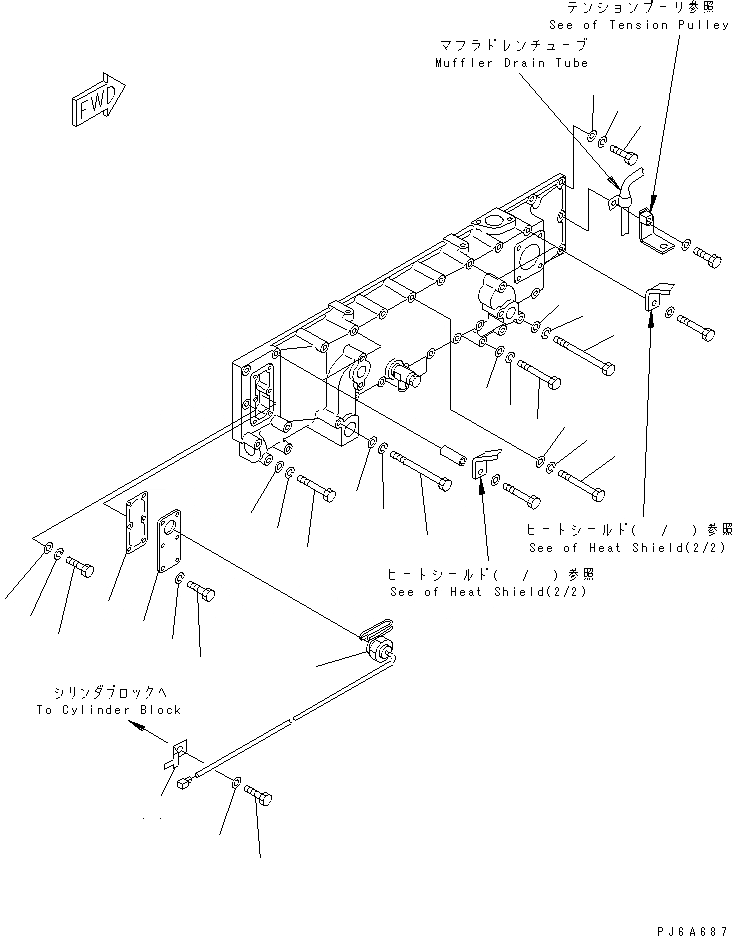 テンションプーリ参照
See of Tension Pulley

マフラドレンチューブ
Muffler Drain Tube

FWD

ヒートシールド( / )参照
See of Heat Shield(2/2)

ヒートシールド( / )参照
See of Heat Shield(2/2)

シリンダブロックへ
To Cylinder Block

PJ6A687