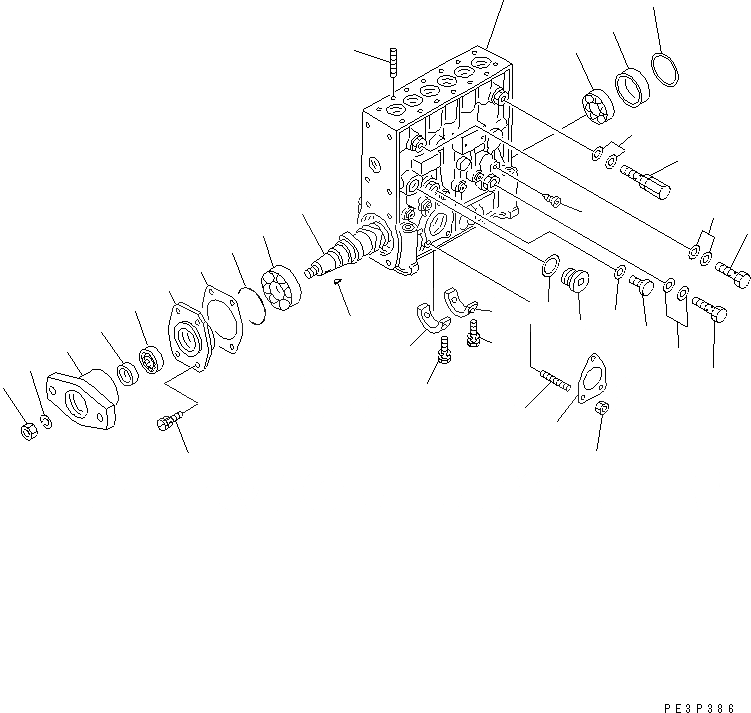 PE3P386