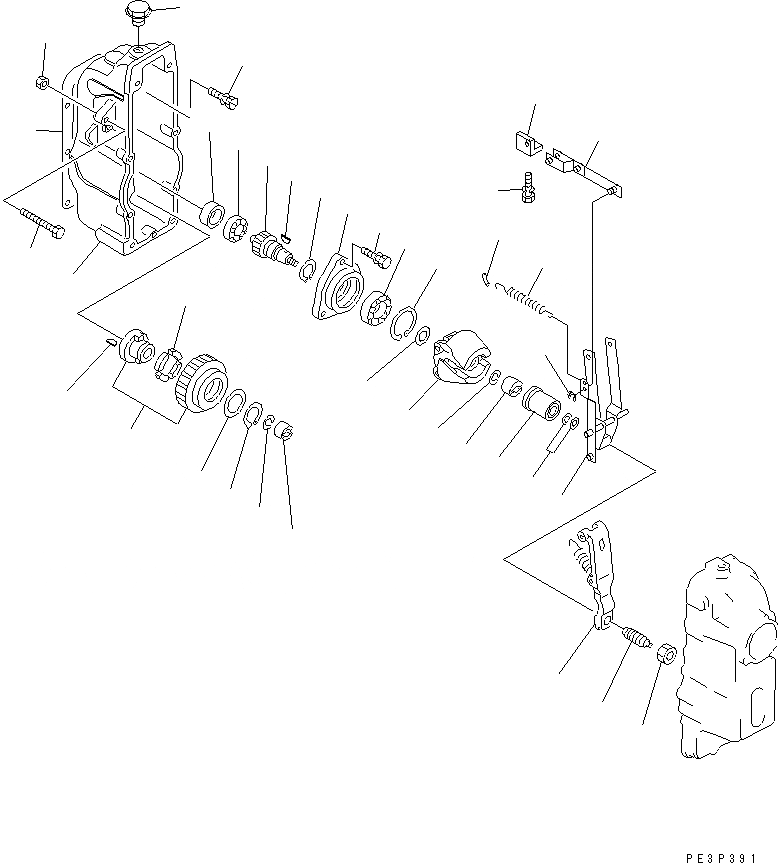 PE3P391