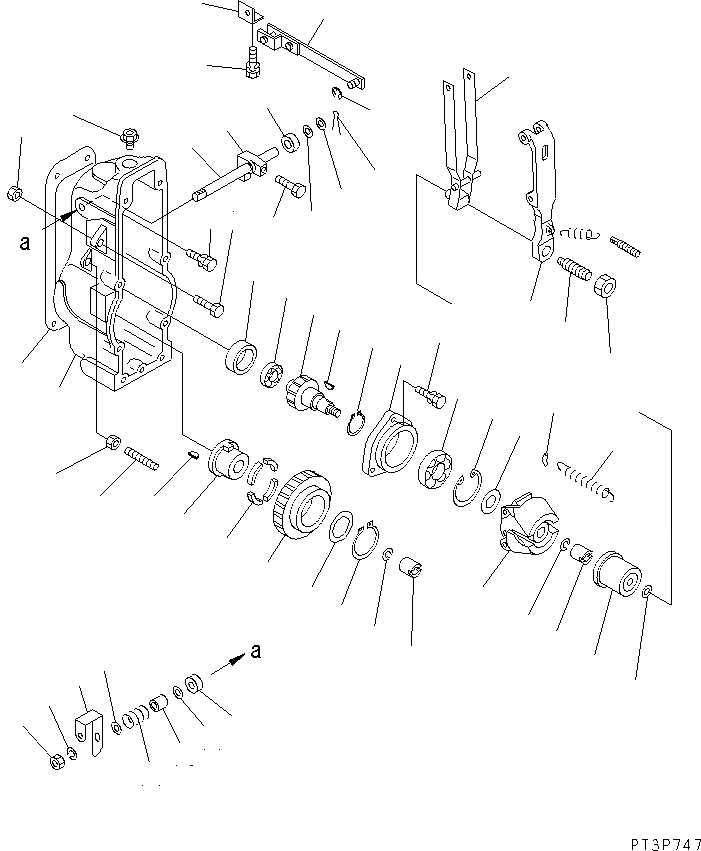 a

a

PT3P747