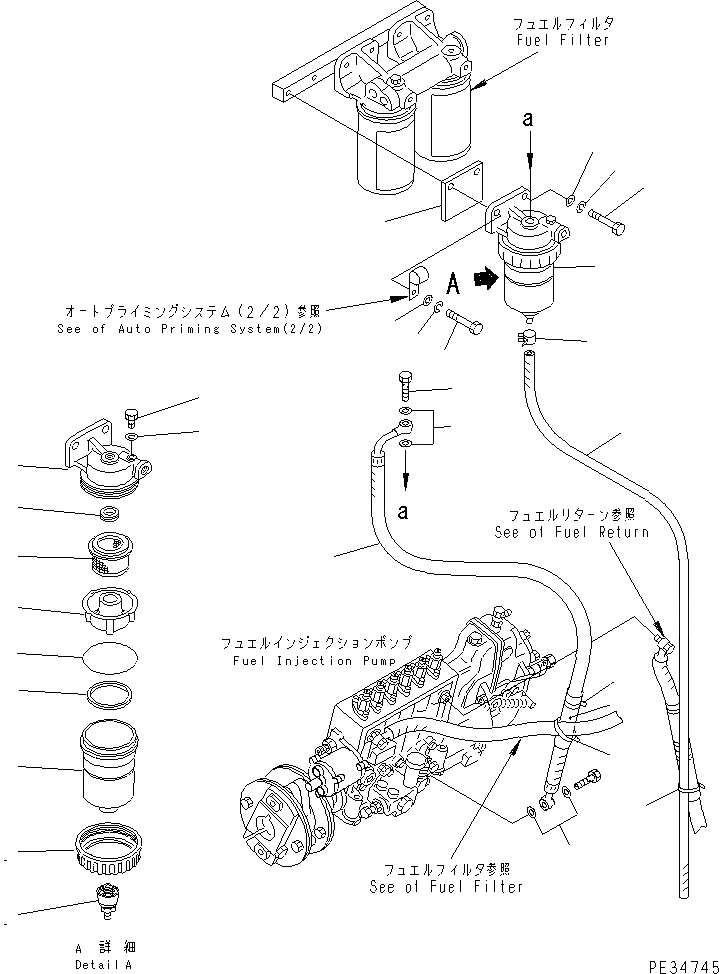 フュエルフィルタ
Fuel Filter

a

A

オートプライミングシステム(2/2)参照
See of Auto Priming System(2/2)

a

フュエルリターン参照
See of Fuel Return

フュエルインジェクションポンプ
Fuel Injection Pump

フュエルフィルタ参照
See of Fuel Filter

A 詳細
Detail A

PE34745