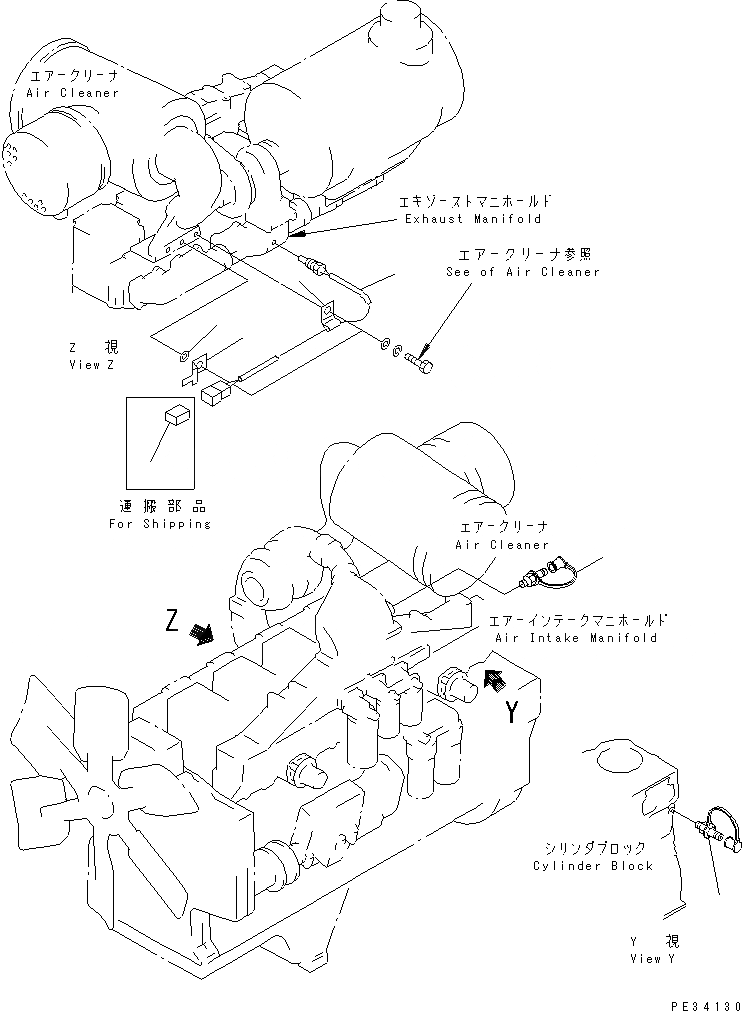 エアークリーナ
Air Cleaner

エキゾーストマニホールド
Exhaust Manifold

エアークリーナ参照
See of Air Cleaner

Z 視
View Z

運搬部品
For Shipping

エアークリーナ
Air Cleaner

Z

エアーインテークマニホールド
Air Intake Manifold

Y

シリンダブロック
Cylinder Block

Y 視
View Y

PE34130