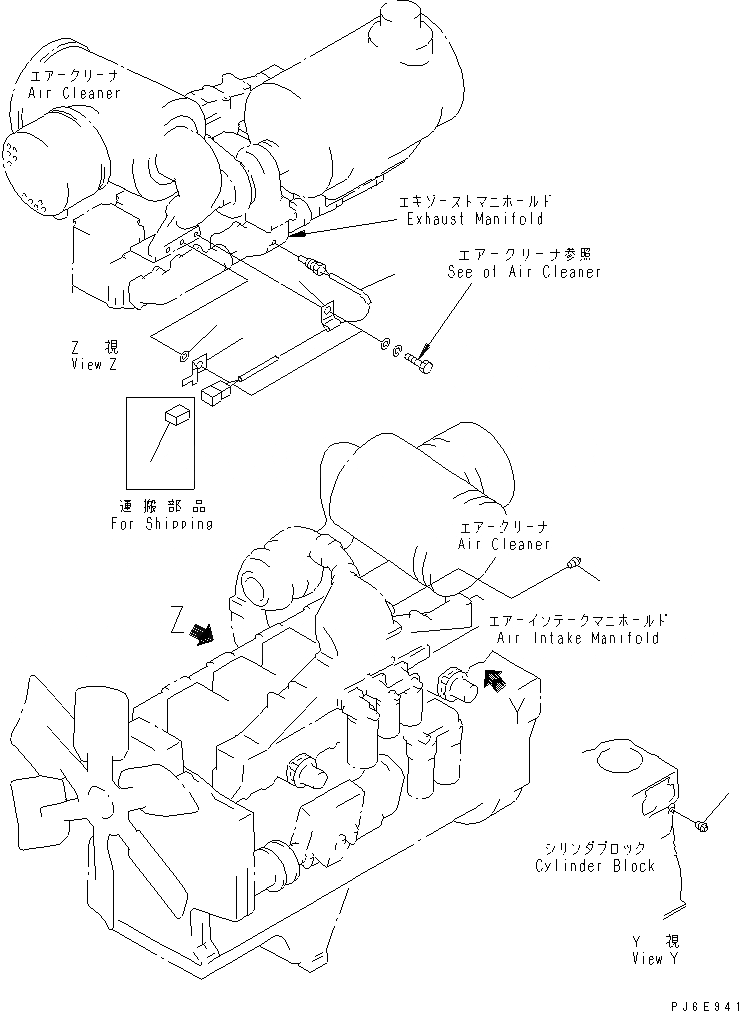 エアークリーナ
Air Cleaner

エキゾーストマニホールド
Exhaust Manifold

エアークリーナ参照
See of Air Cleaner

Z 視
View Z

運搬部品
For Shipping

エアークリーナ
Air Cleaner

Z

エアーインテークマニホールド
Air Intake Manifold

Y

シリンダブロック
Cylinder Block

Y 視
View Y

PJ6E941