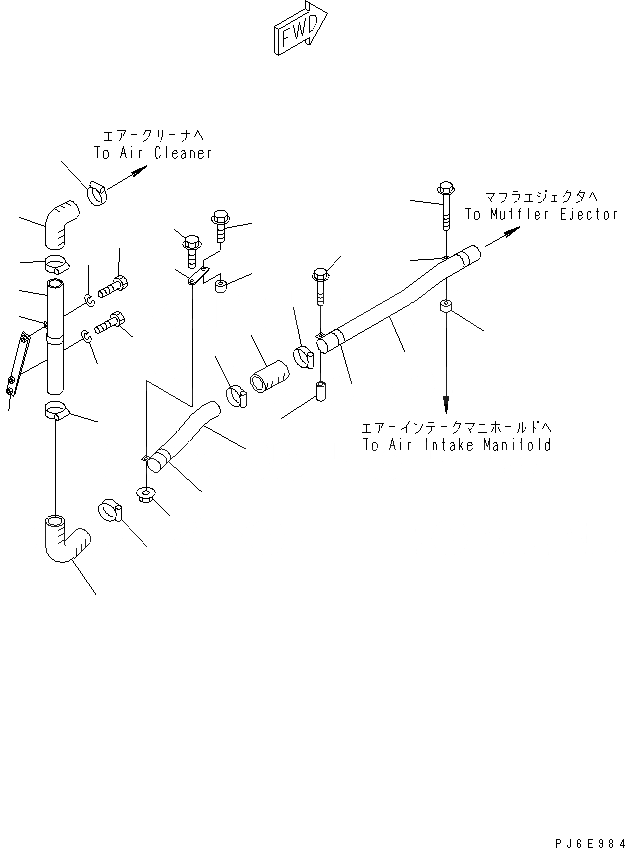 FWD

エアークリーナへ
To Air Cleaner

マフラエジェクタへ
To Muffler Ejector

エアーインテークマニホールドへ
To Air Intake Manifold

PJ6E984