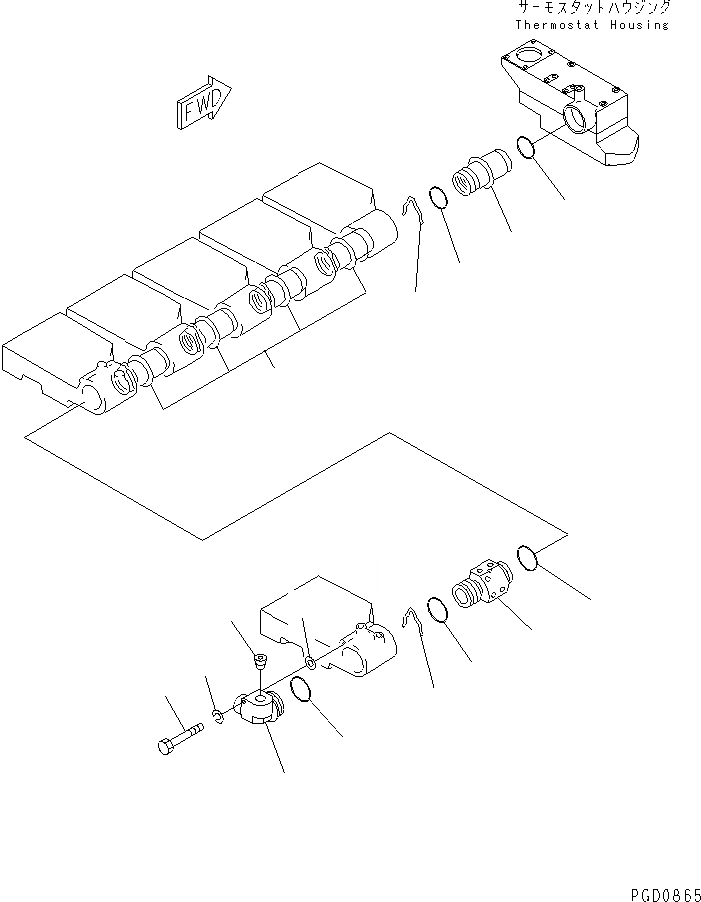 サーモスタットハウジング
Thermostat Housing

FWD

PGD0865