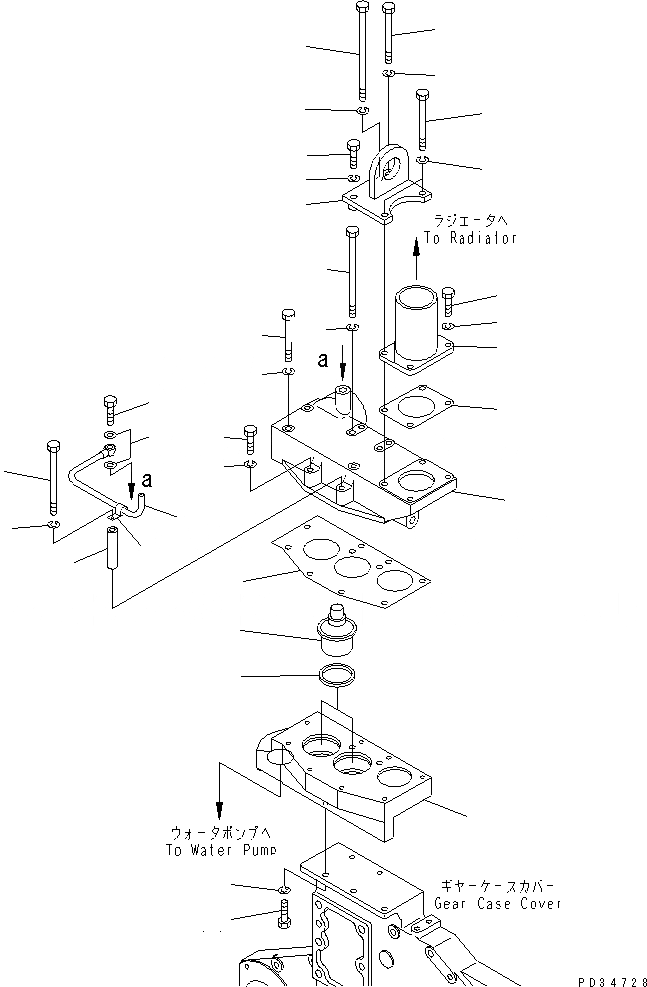 ラジエータへ
To Radiator

a

a

ウォータポンプへ
To Water Pump

ギヤーケースカバー
Gear Case Cover

PD34728