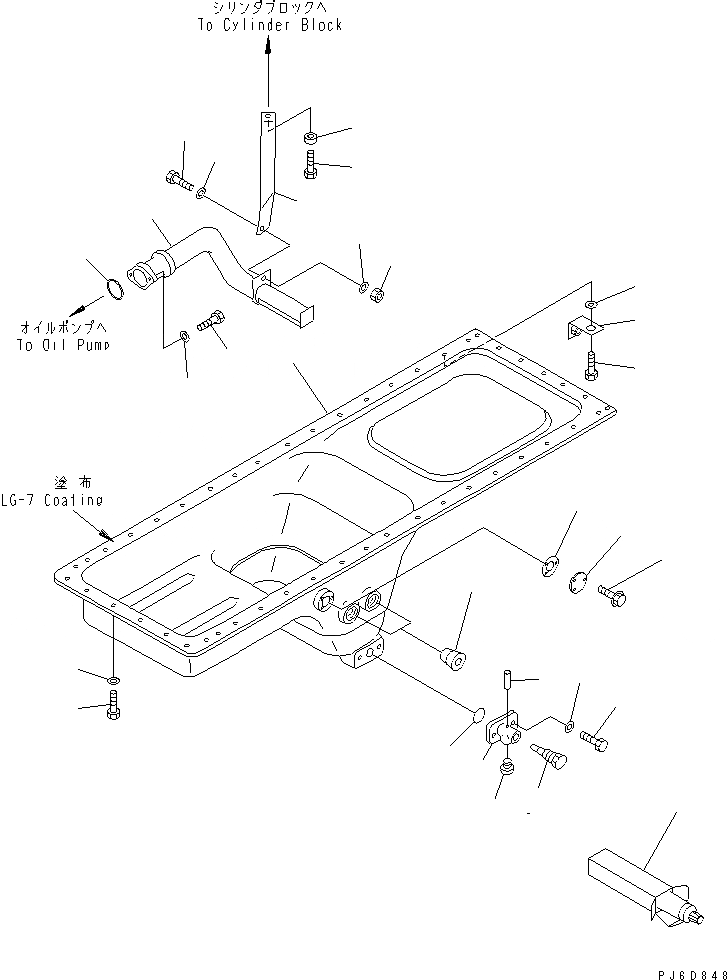 シリンダブロックへ
To Cylinder Block

オイルポンプへ
To Oil Pump

塗 布
LG-7 Coating

PJ6D848