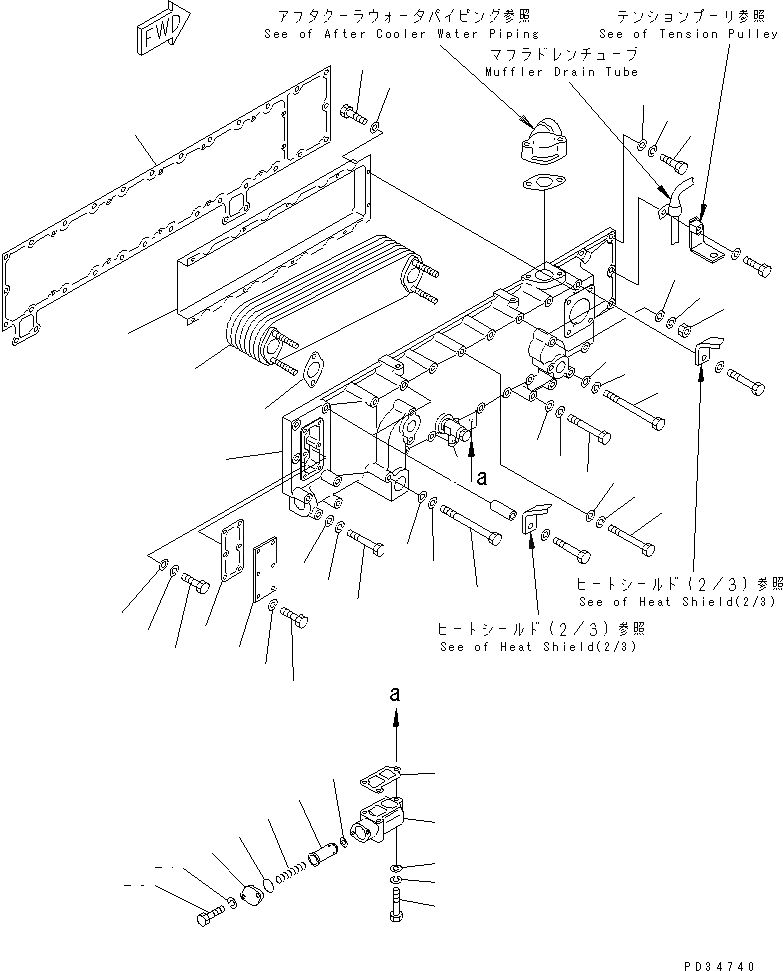 FWD

アフタクーラウォータパイピング参照
See of After Cooler Water Piping

テンションプーリ参照
See of Tension Pulley

マフラドレンチューブ
Muffler Drain Tube

a

ヒートシールド（2/3）参照
See of Heat Shield(2/3)

ヒートシールド（2/3）参照
See of Heat Shield(2/3)

a

PD34740