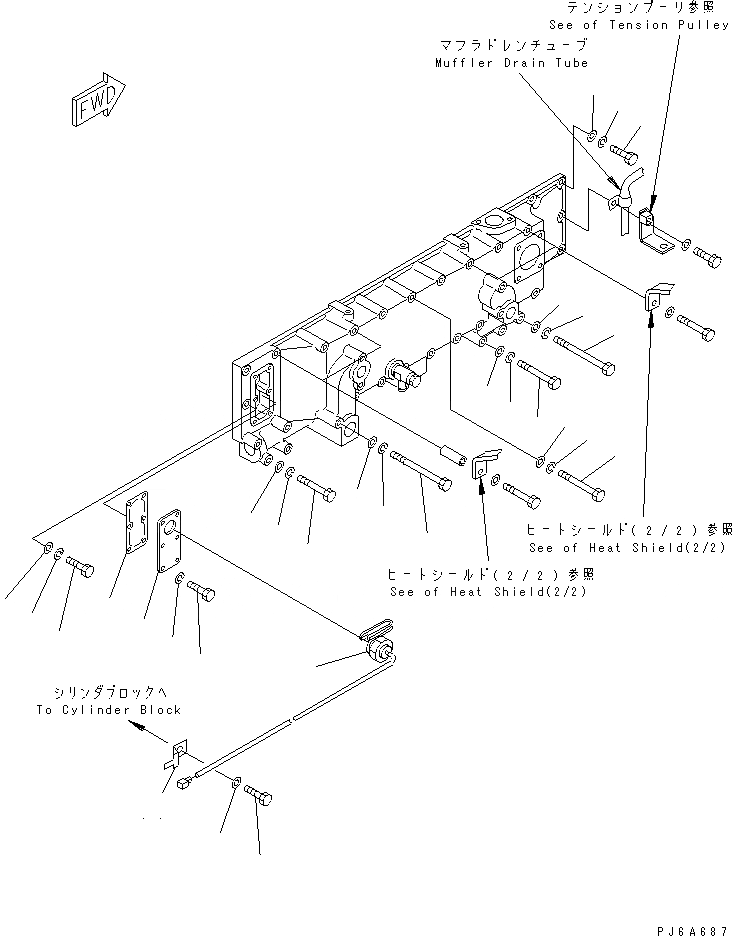 テンションプーリ参照
See of Tension Pulley

マフラドレンチューブ
Muffler Drain Tube

FWD

ヒートシールド(2/2)参照
See of Heat Shield(2/2)

ヒートシールド(2/2)参照
See of Heat Shield(2/2)

シリンダブロックへ
To Cylinder Block

PJ6A687