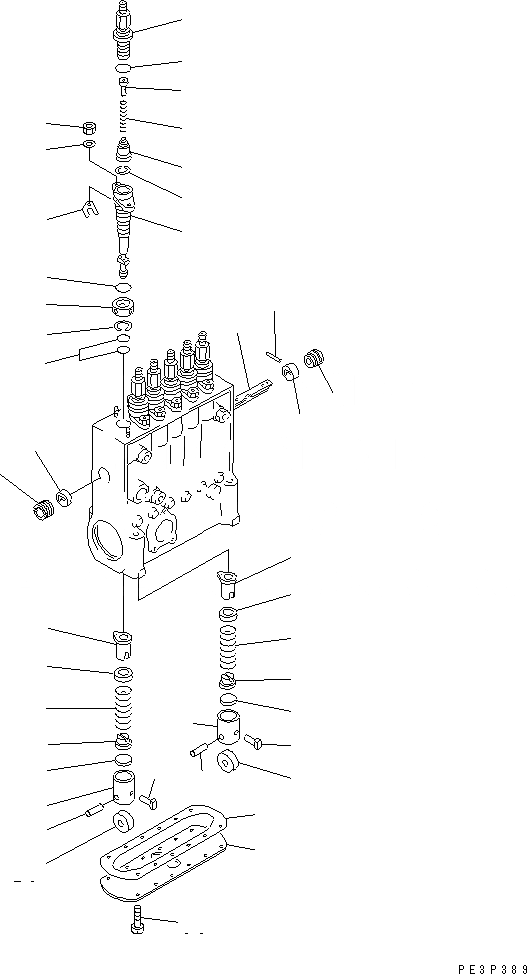 PE3P389