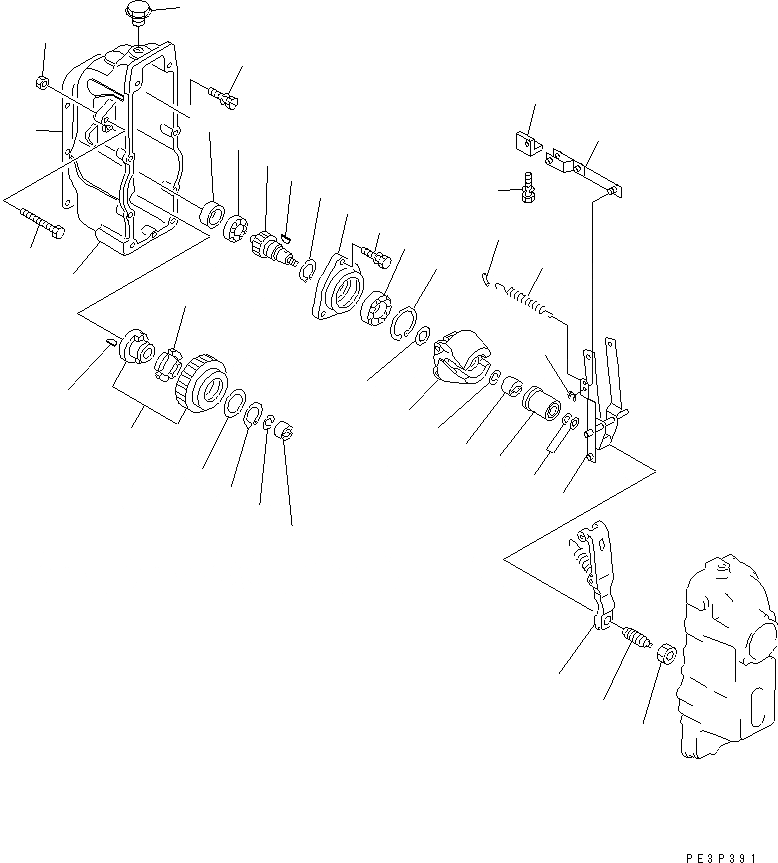 PE3P391