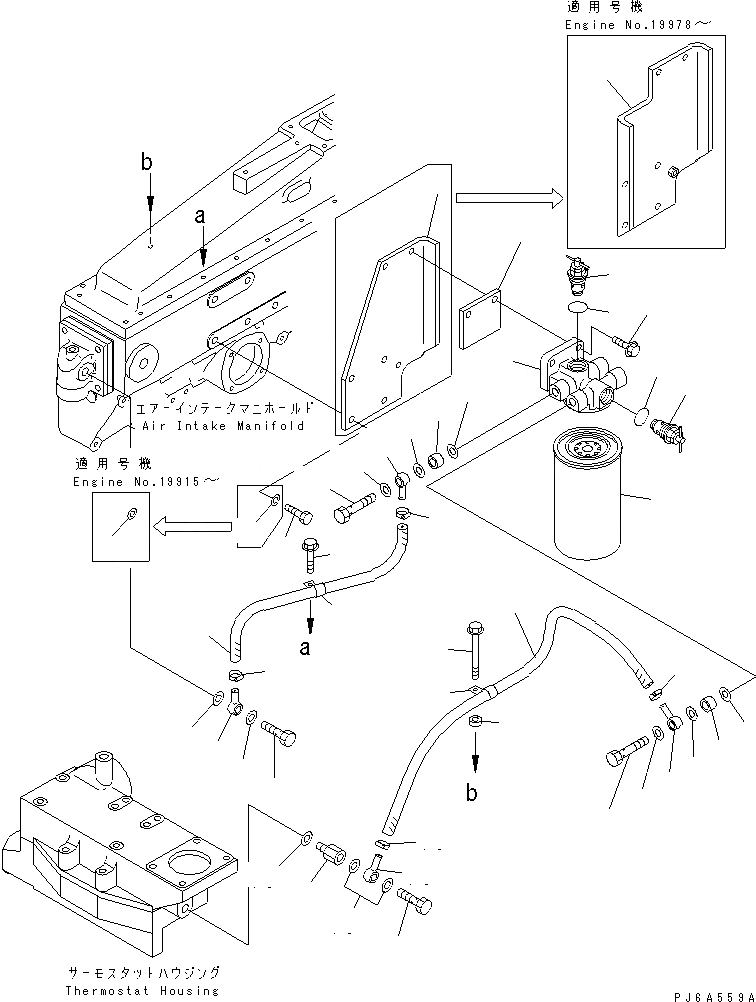 適用号機
Engine No.19978～

b

a

エアーインテークマニホールド
Air Intake Manifold

適用号機
Engine No.19915～

a

b

サーモスタットハウジング
Thermostat Housing

PJ6A559A