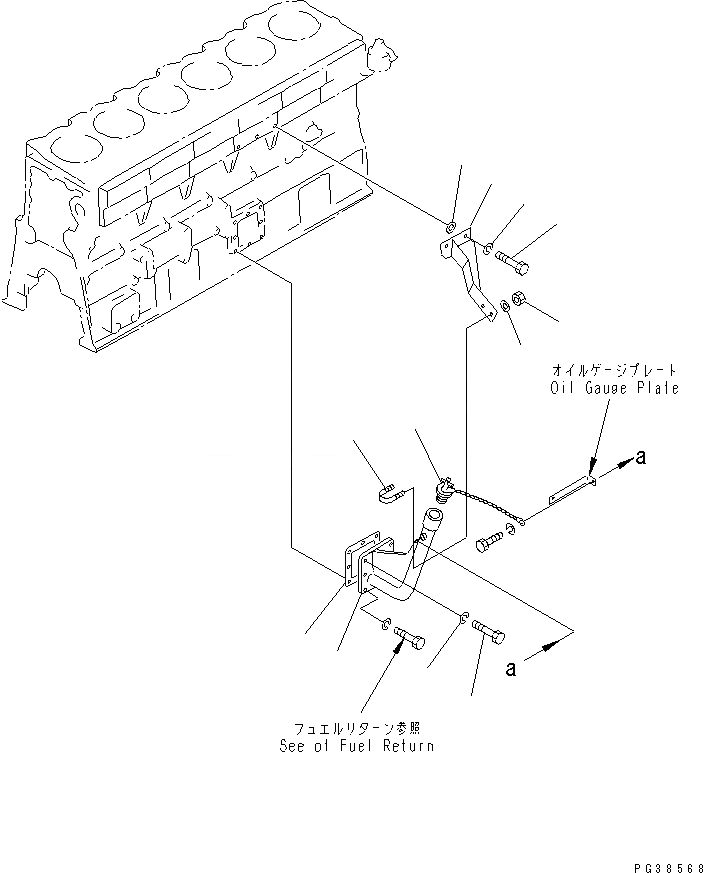 オイルゲージプレート
Oil Gauge Plate

a

a

フュエルリターン参照
See of Fuel Return

PG38568