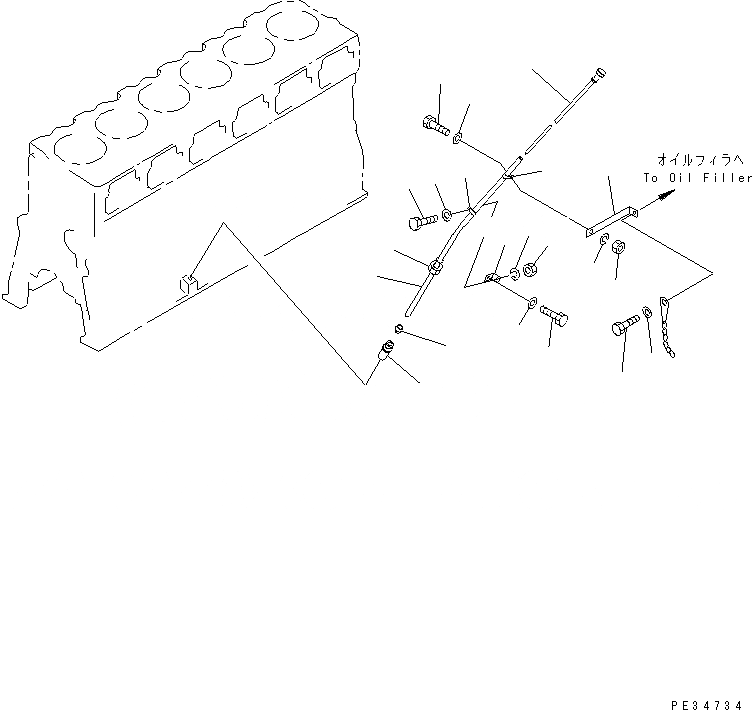 オイルフィラへ
To Oil Filler

PE34734