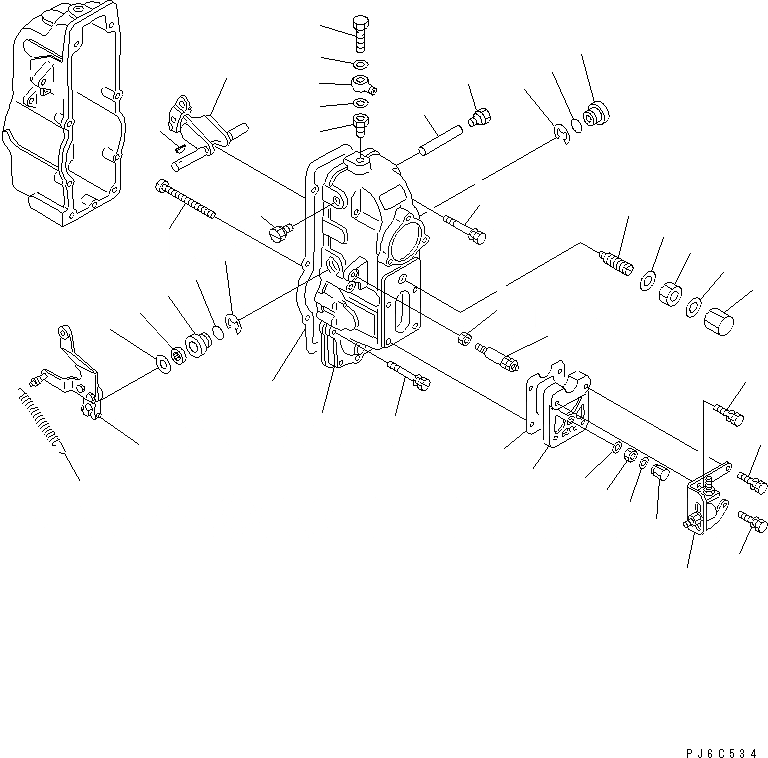 PJ6C534