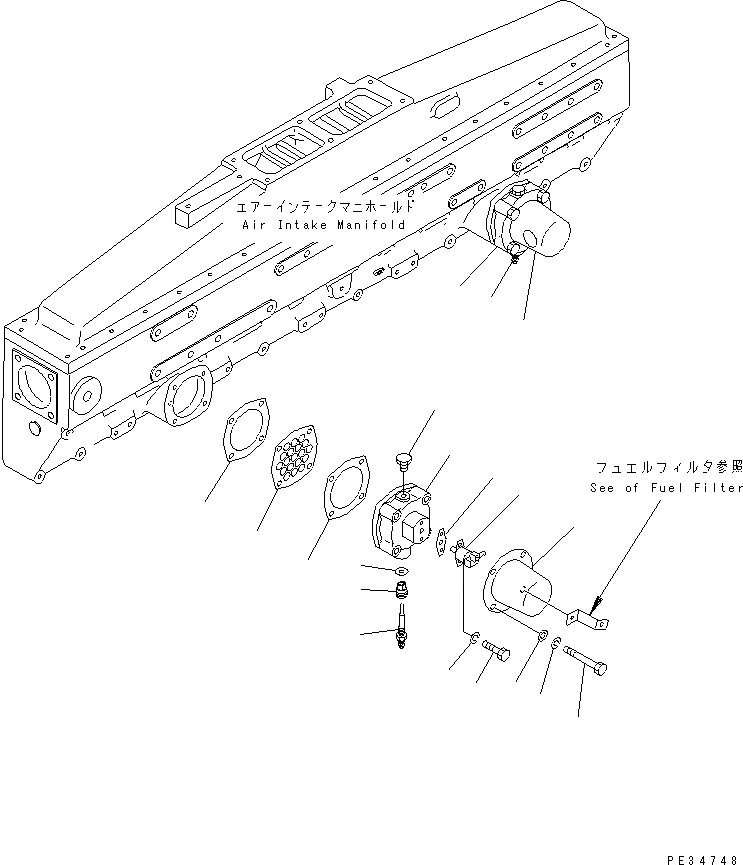 エアーインテークマニホールド
Air Intake Manifold

フュエルフィルタ参照
See of Fuel Filter

PE34748