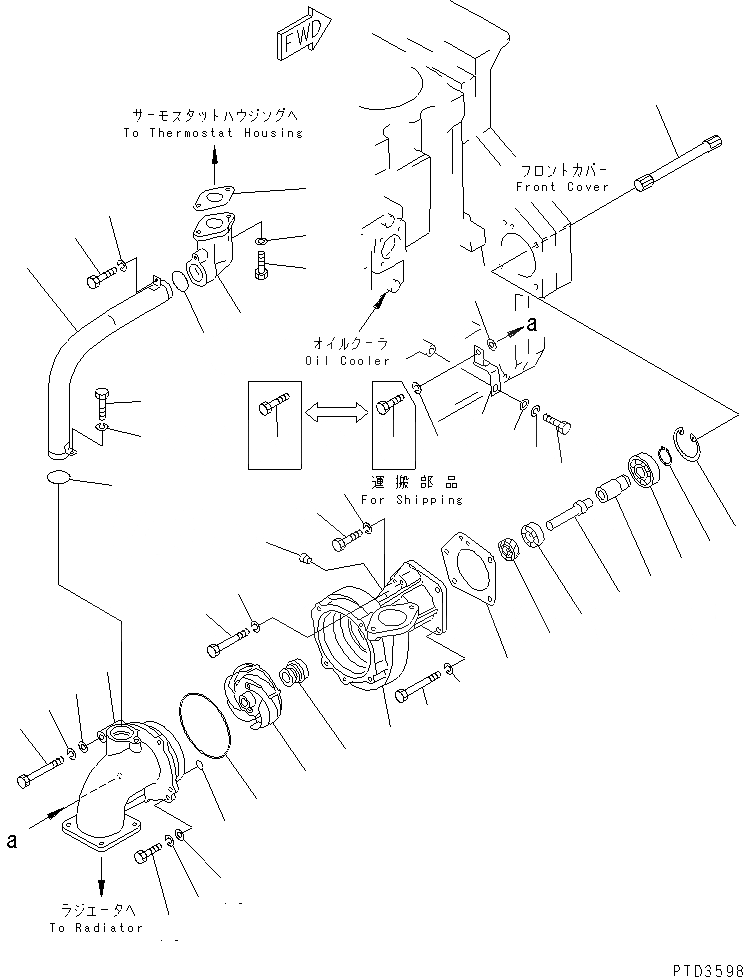 FWD

サーモスタットハウジングへ
To Thermostat Housing

フロントカバー
Front Cover

オイルクーラ
Oil Cooler

a

運搬部品
For Shipping

a

ラジエータへ
To Radiator

PTD3598