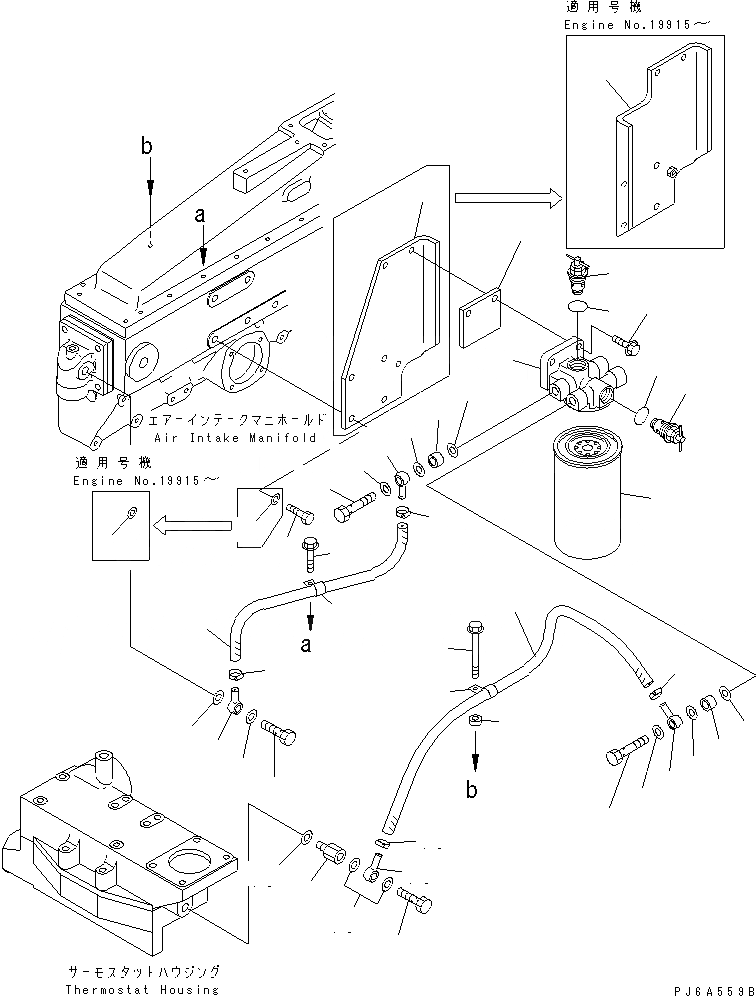 適用号機
Engine No.19915～

b

a

エアーインテークマニホールド
Air Intake Manifold

適用号機
Engine No.19915～

a

b

サーモスタットハウジング
Thermostat Housing

PJ6A559B