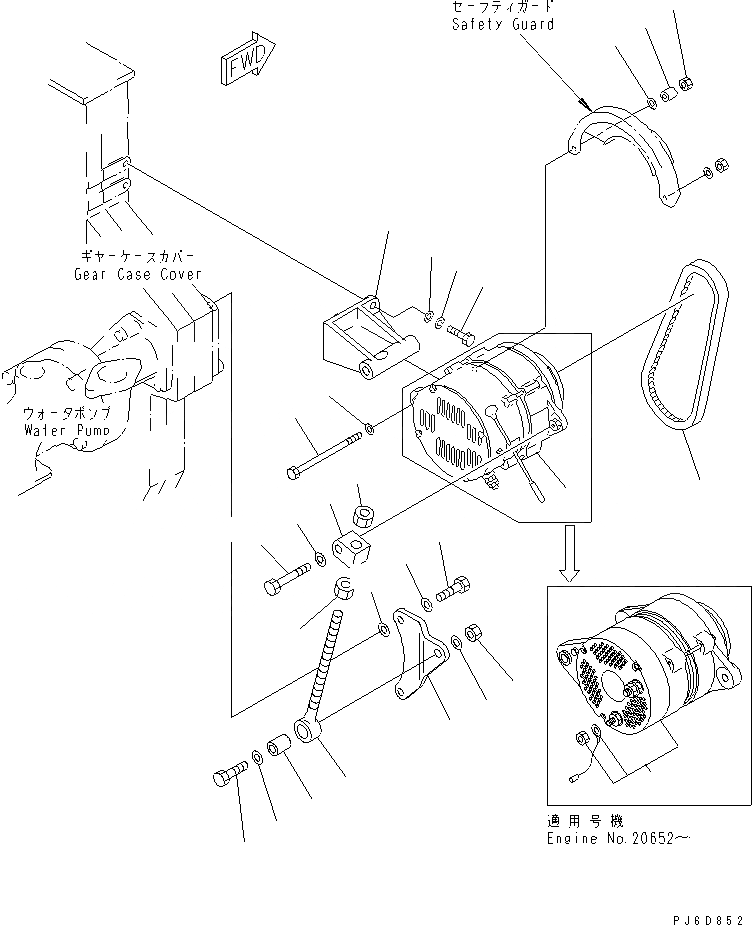 セーフティガード
Safety Guard

FWD

ギヤーケースカバー
Gear Case Cover

ウォータポンプ
Water Pump

適用号機
Engine No.20652～

PJ6D852