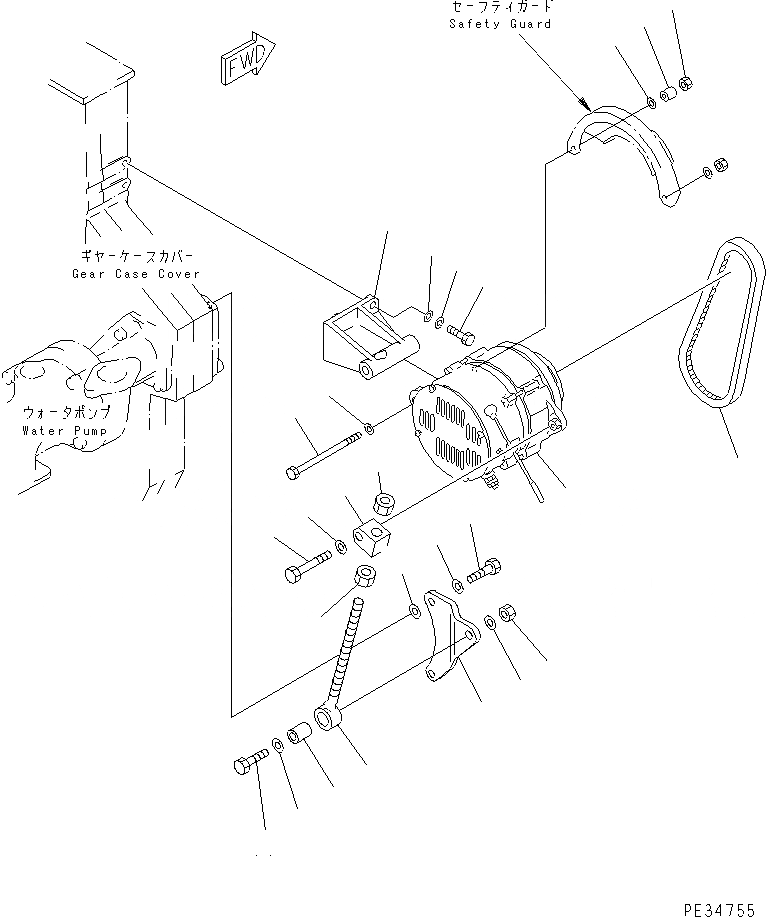 セーフティガード
Safety Guard

FWD

ギヤーケースカバー
Gear Case Cover

ウォータポンプ
Water Pump

PE34755