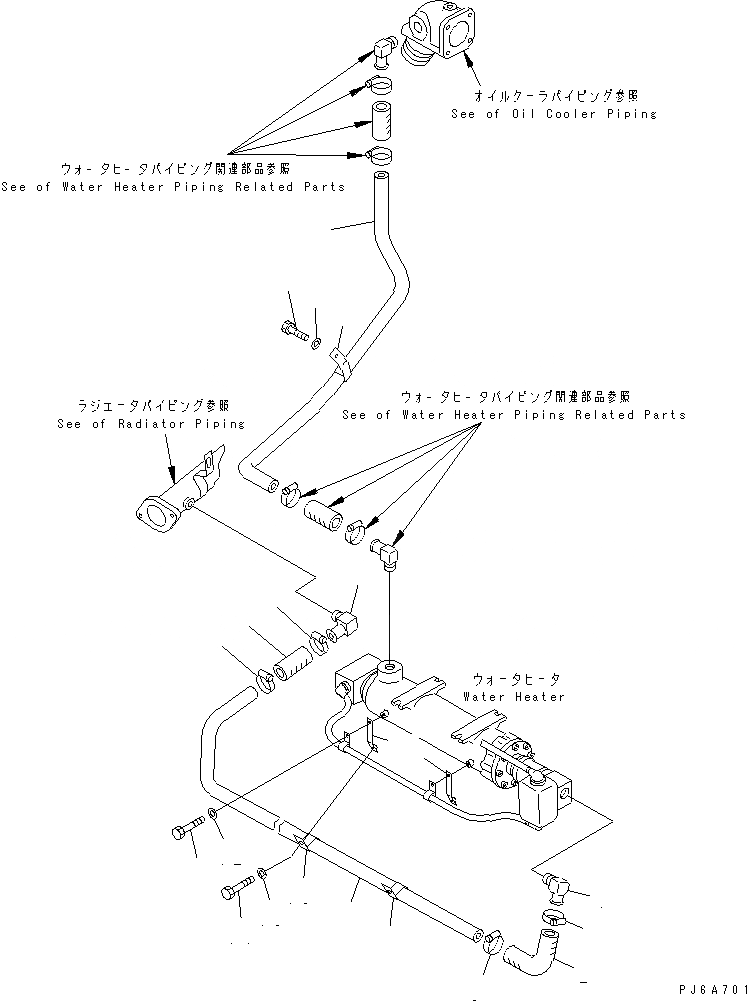 オイルクーラパイピング参照
See of Oil Cooler Piping

ウォータヒータパイピング関連部品参照
See of Water Heater Piping Related Parts

ラジエータパイピング参照
See of Radiator Piping

ウォータヒータパイピング関連部品参照
See of Water Heater Piping Related Parts

ウォータヒータ
Water Heater

PJ6A701