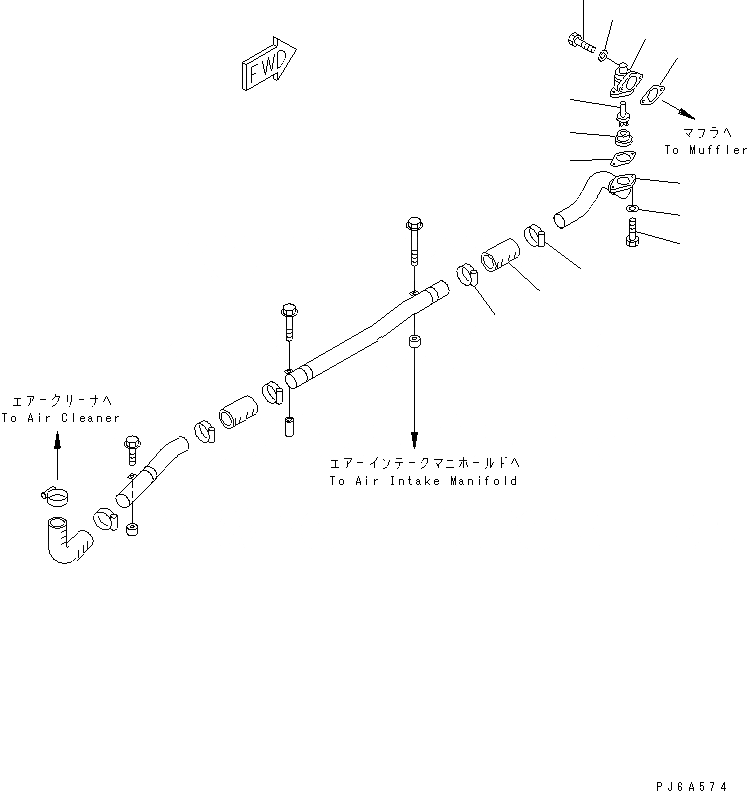 FWD

マフラへ
To Muffler

エアークリーナへ
To Air Cleaner

エアーインテークマニホールドへ
To Air Intake Manifold

PJ6A574