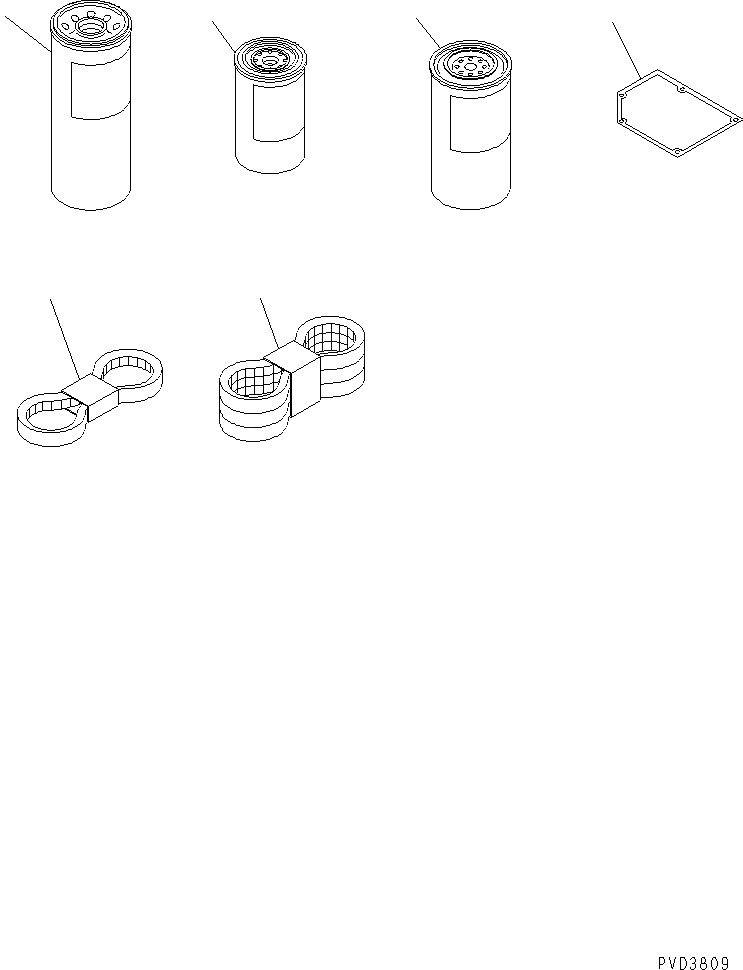 PVD3809