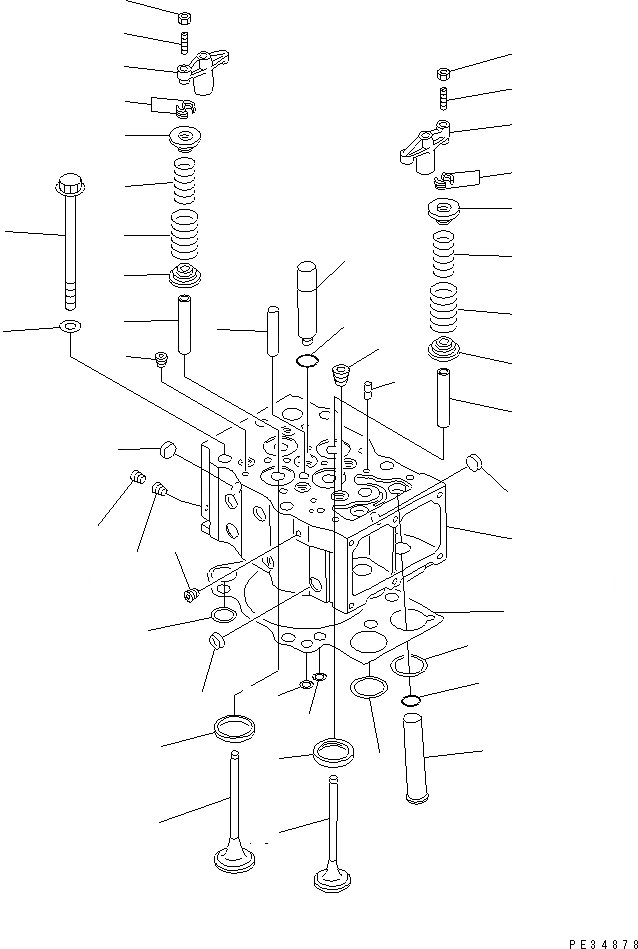 PE34878