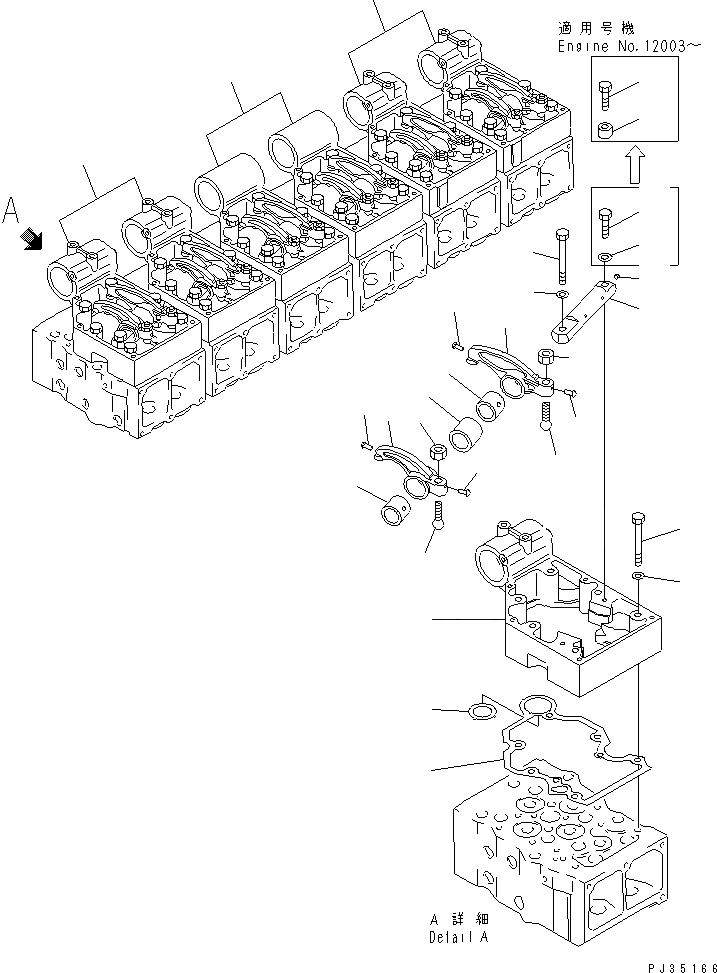 適用号機
Engine No.12003~

A

A 詳細
Detail A

PJ35166