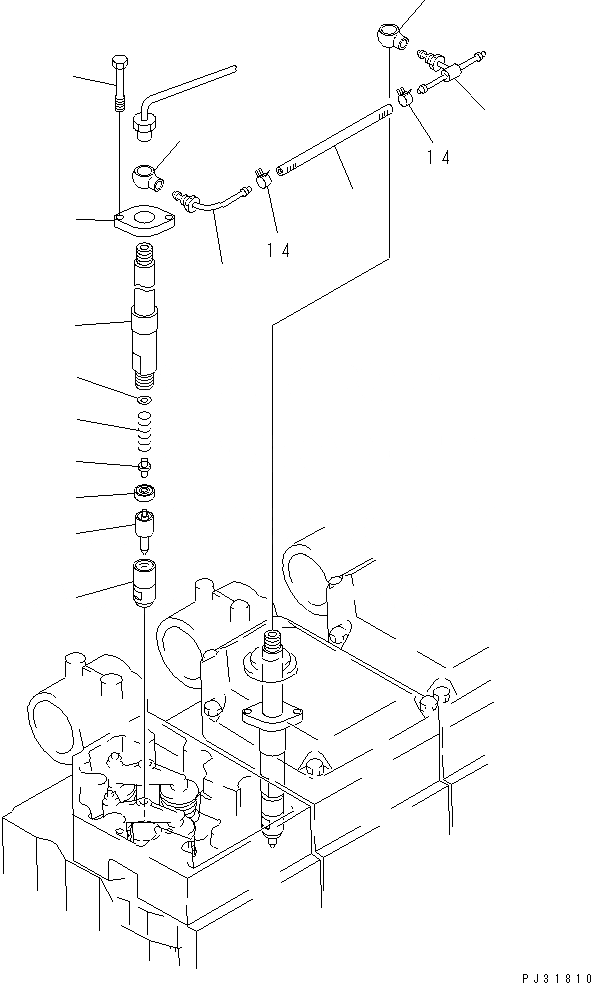 14

14

PJ31810