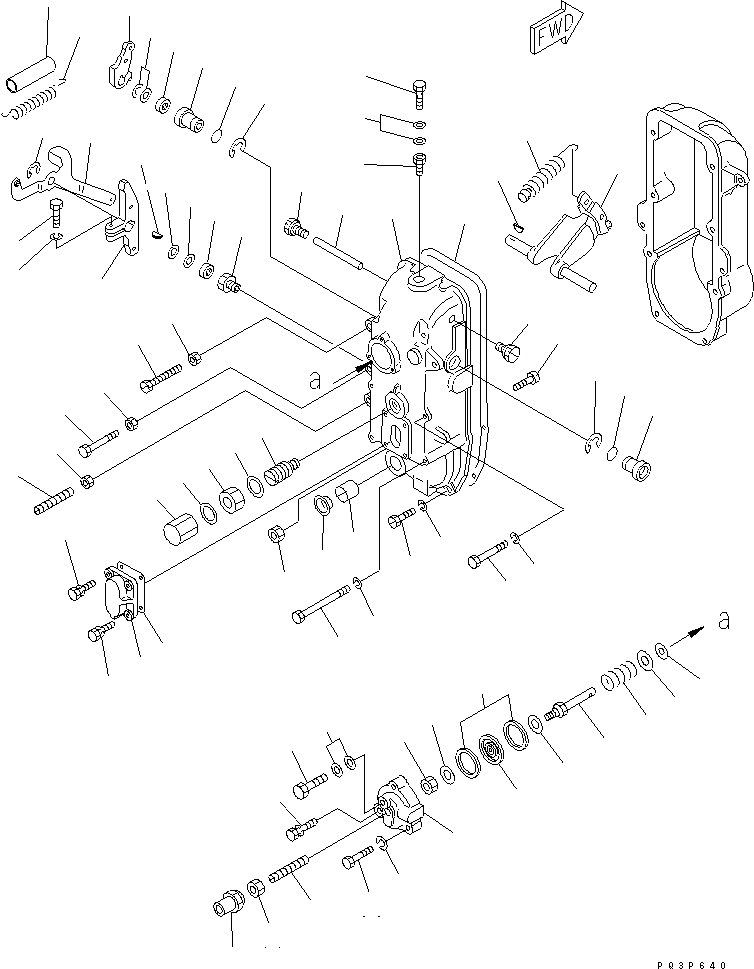 FWD

a

a

P03P640