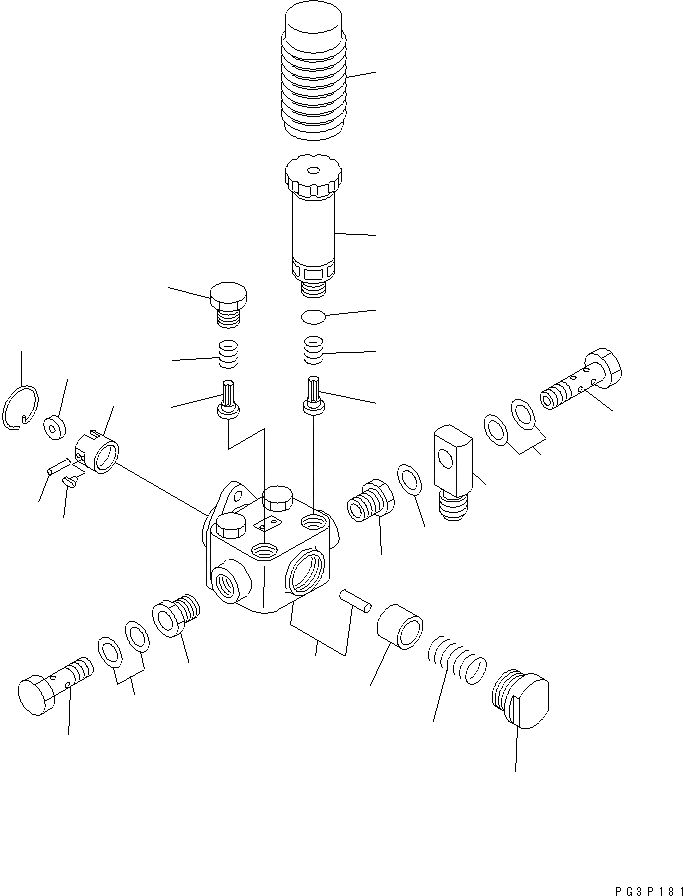 PG3P181