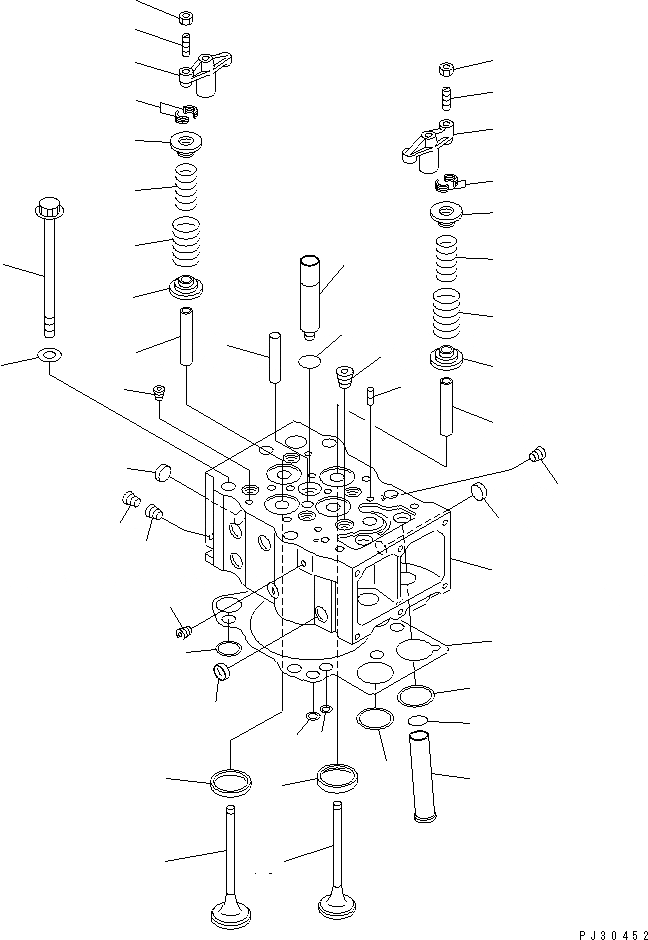 PJ30452