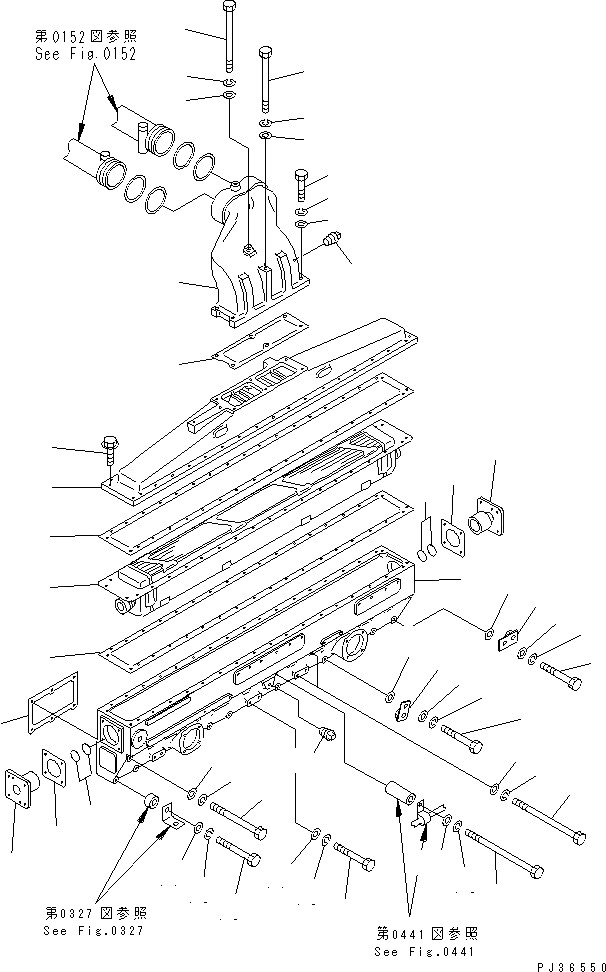 第0152図参照
See Fig.0152

第0327図参照
See Fig.0327

第0441図参照
See Fig.0441

PJ36550