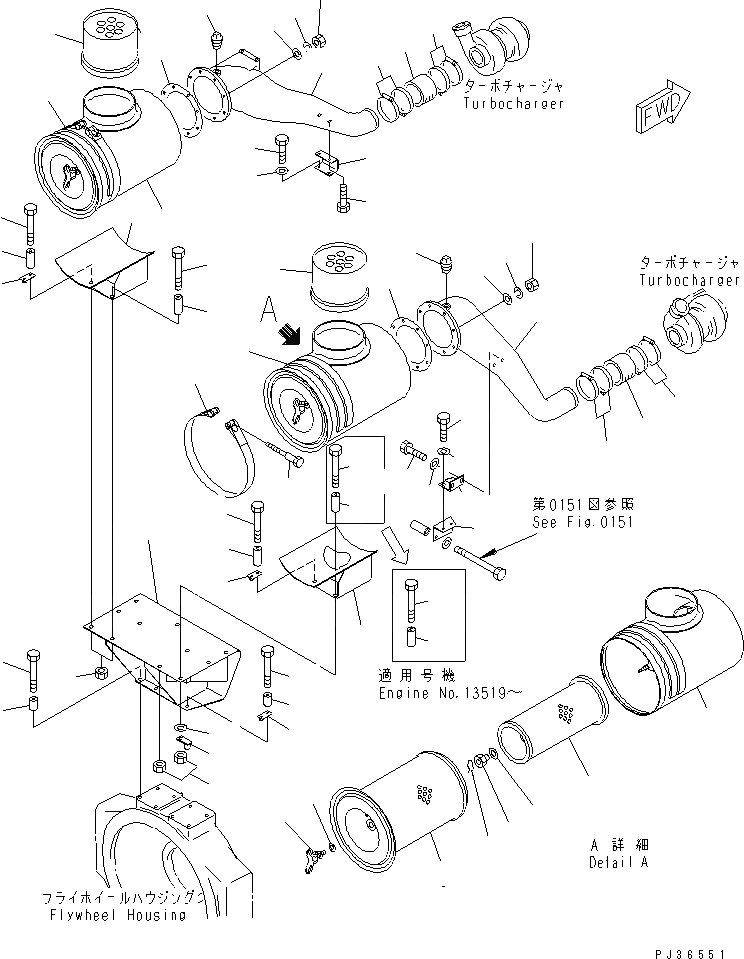 ターボチャージャ
Turbocharger

FWD

ターボチャージャ
Turbocharger

A

第0151図参照
See Fig.0151

適用号機
Engine No.13519~

A 詳細
Detail A

フライホイールハウジング
Flywheel Housing

PJ36551