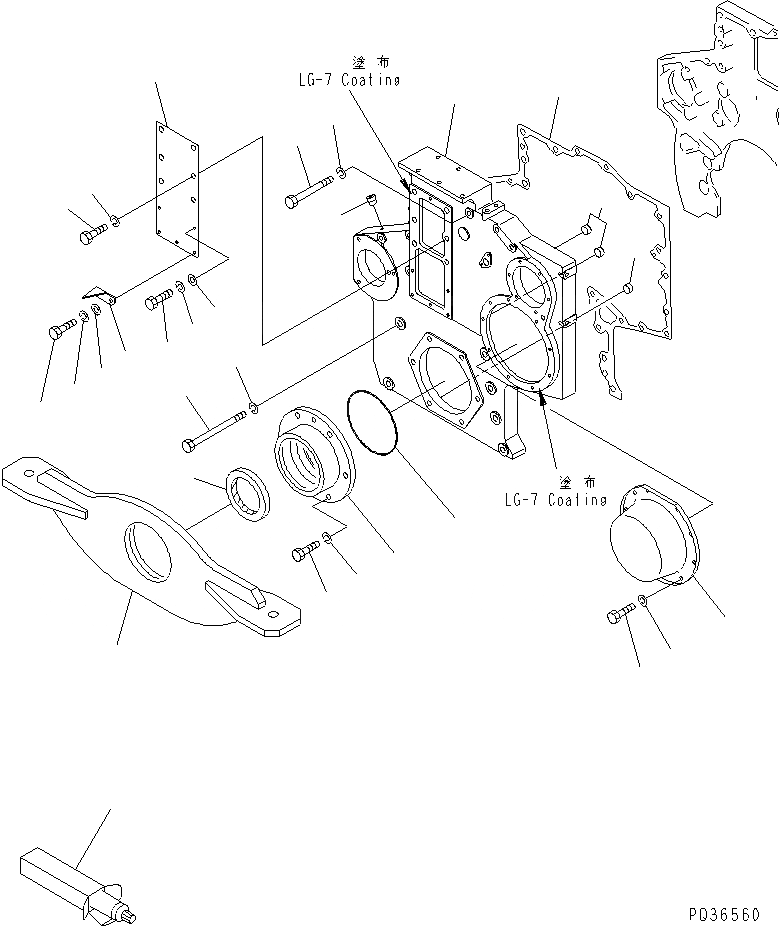 塗 布
LG-7 Coating

塗 布
LG-7 Coating

PD36560