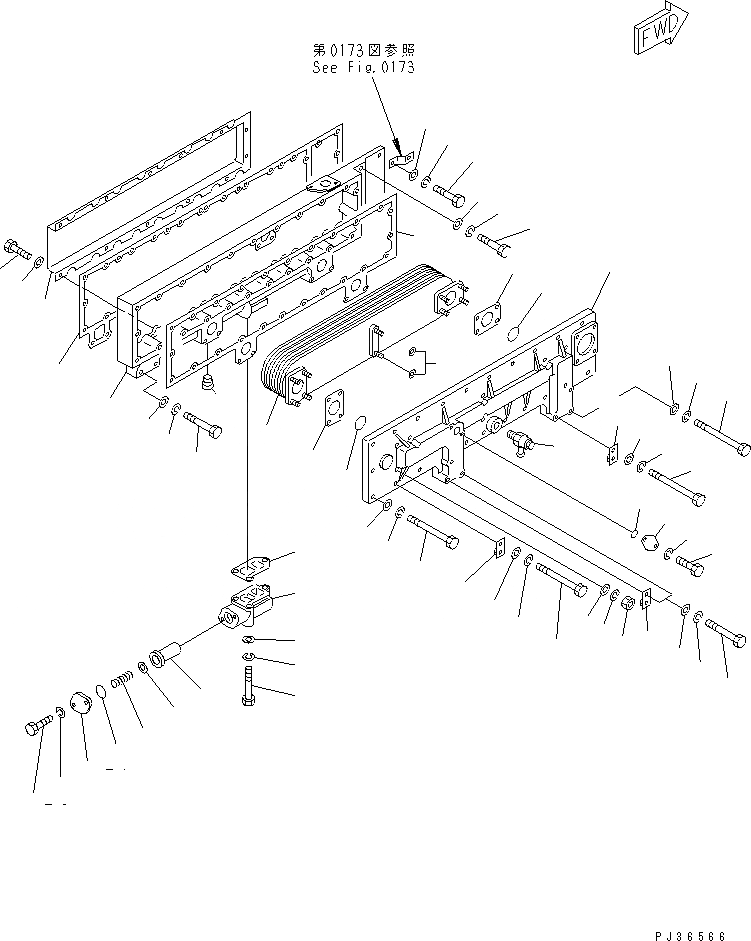 FWD

第0173図参照
See Fig.0173

PJ36566