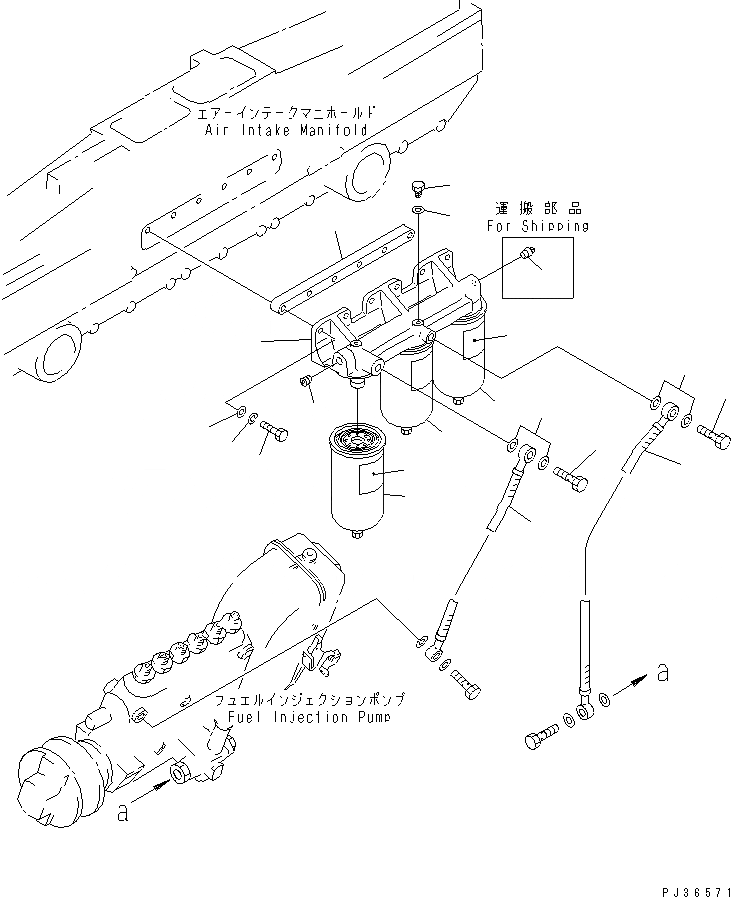 エアーインテークマニホールド
Air Intake Manifold

運搬部品
For Shipping

フュエルインジェクションポンプ
Fuel Injection Pump

a

a

PJ36571