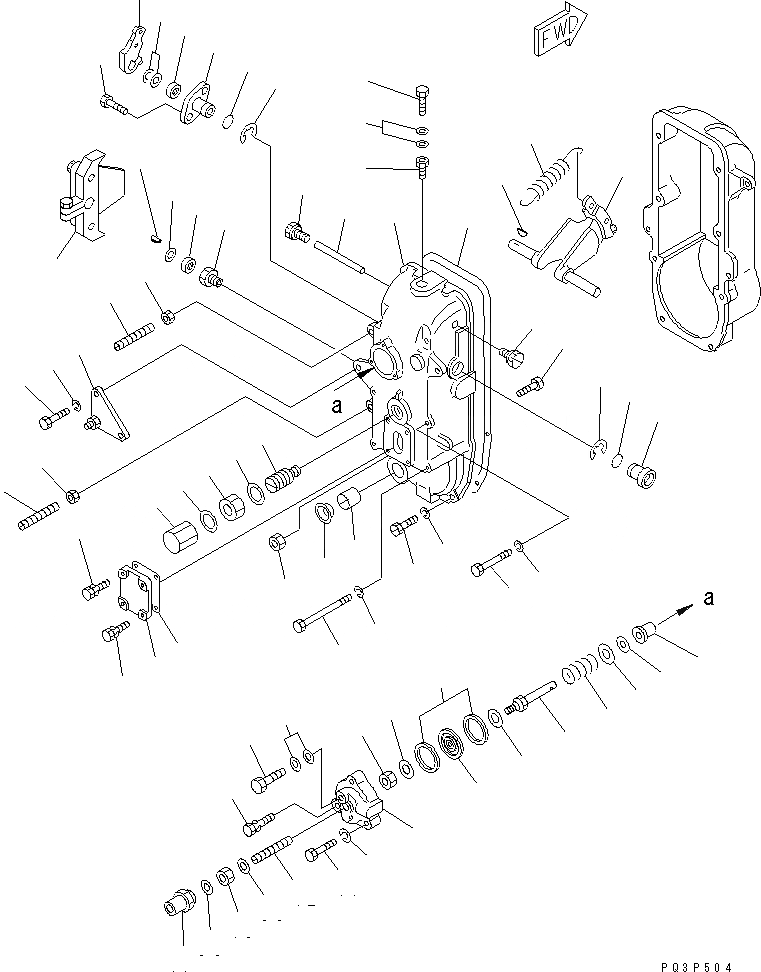 FWD
a
a
PQ3P504