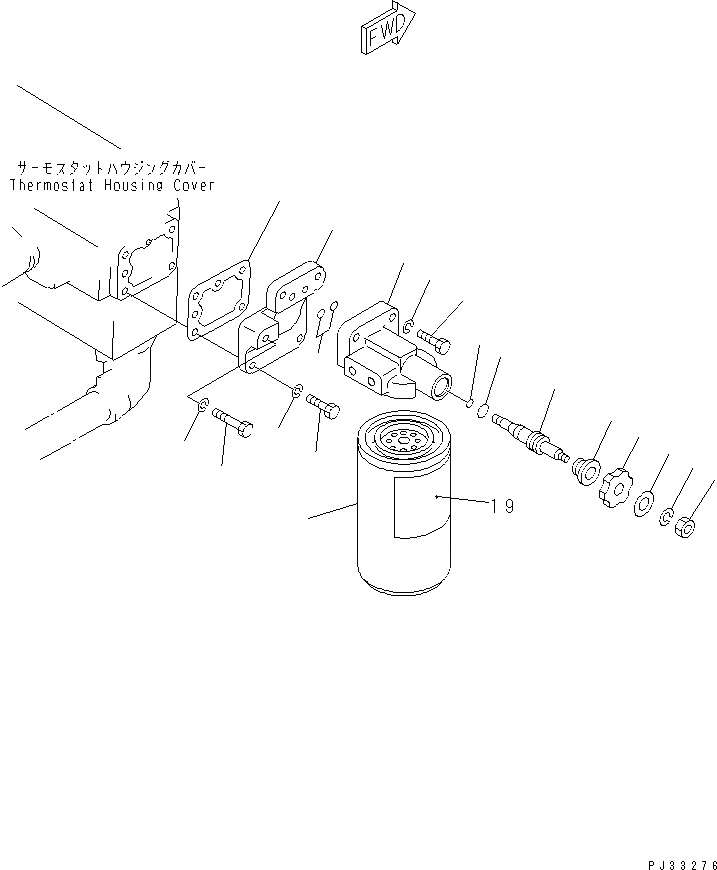 FWD

サーモスタットハウジングカバー
Thermostat Housing Cover

19

PJ33276