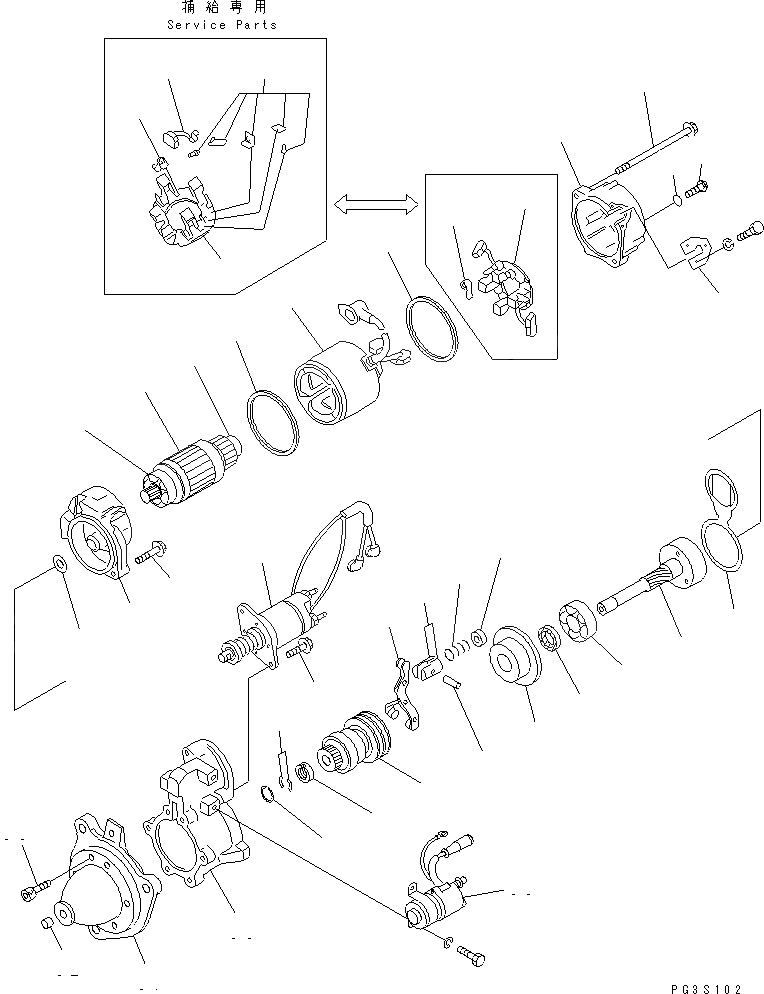 補給専用
Service Parts

PG3S102