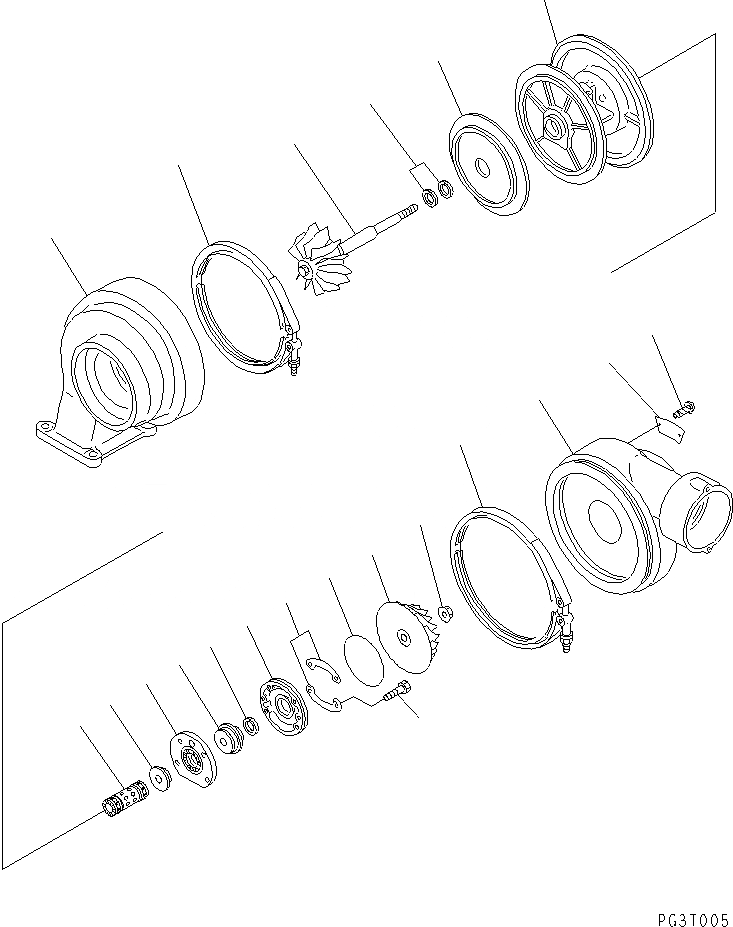 PG3T005