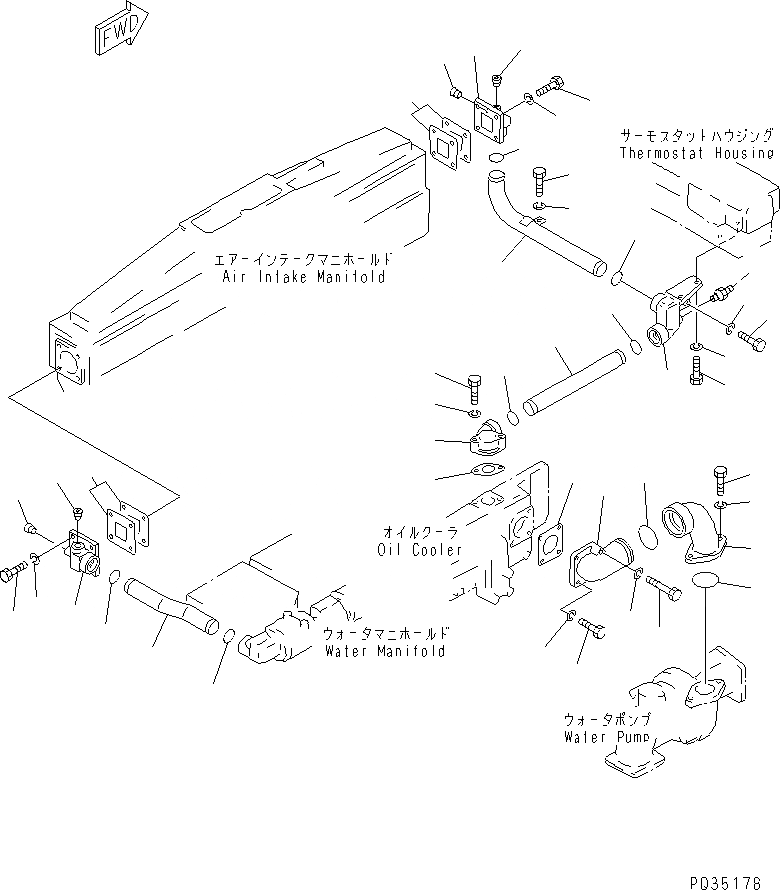 FWD

サーモスタットハウジング
Thermostat Housing

エアーインテークマニホールド
Air Intake Manifold

オイルクーラ
Oil Cooler

ウォータマニホールド
Water Manifold

ウォータポンプ
Water Pump

PQ35176