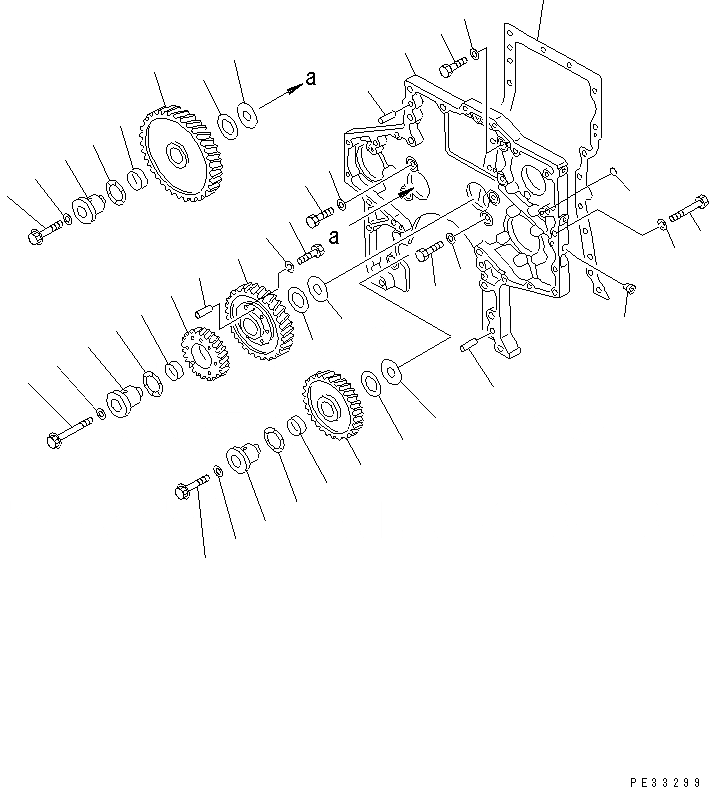 a

a

PE33299