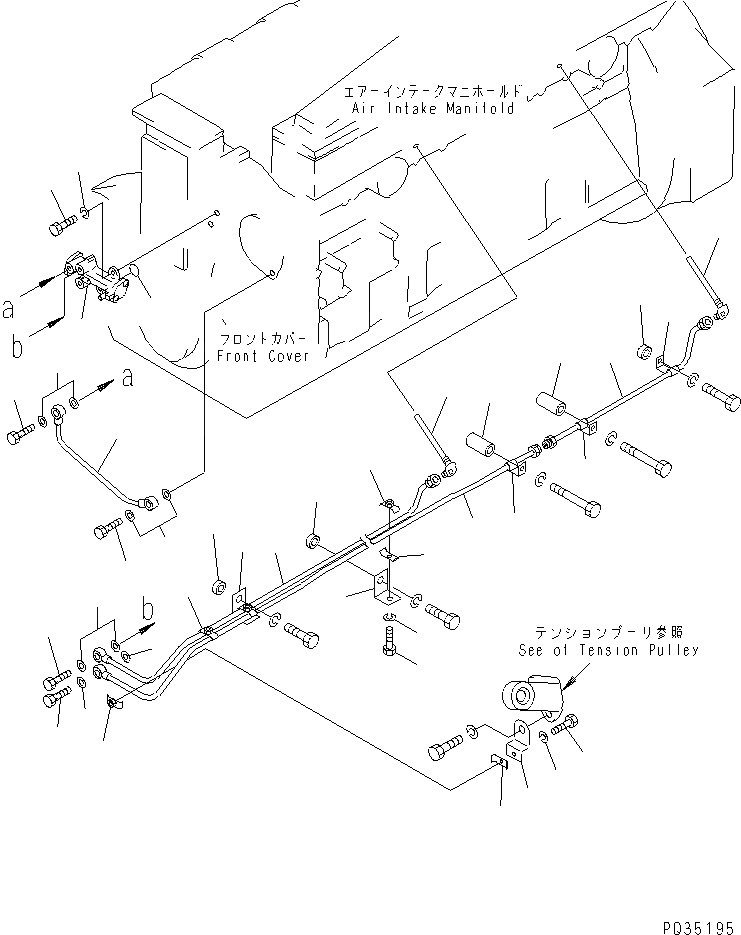 エアーインテークマニホールド
Air Intake Manifold

a

b

フロントカバー
Front Cover

a

b

テンションプーリ参照
See of Tension Pulley

PD35195