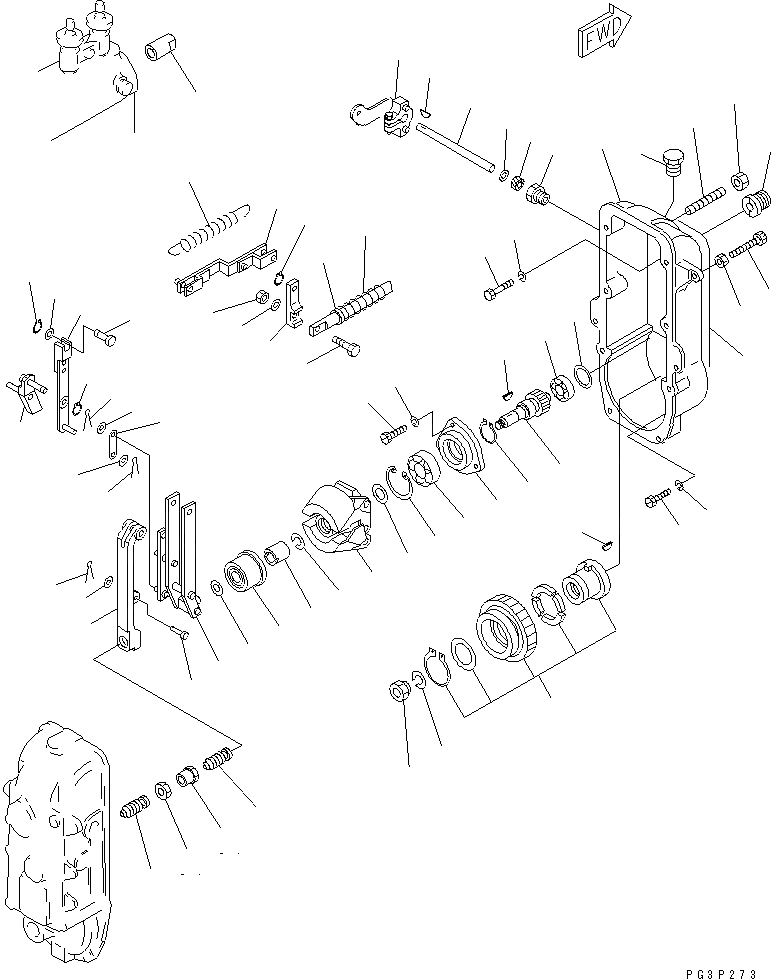 FWD

PG3P273