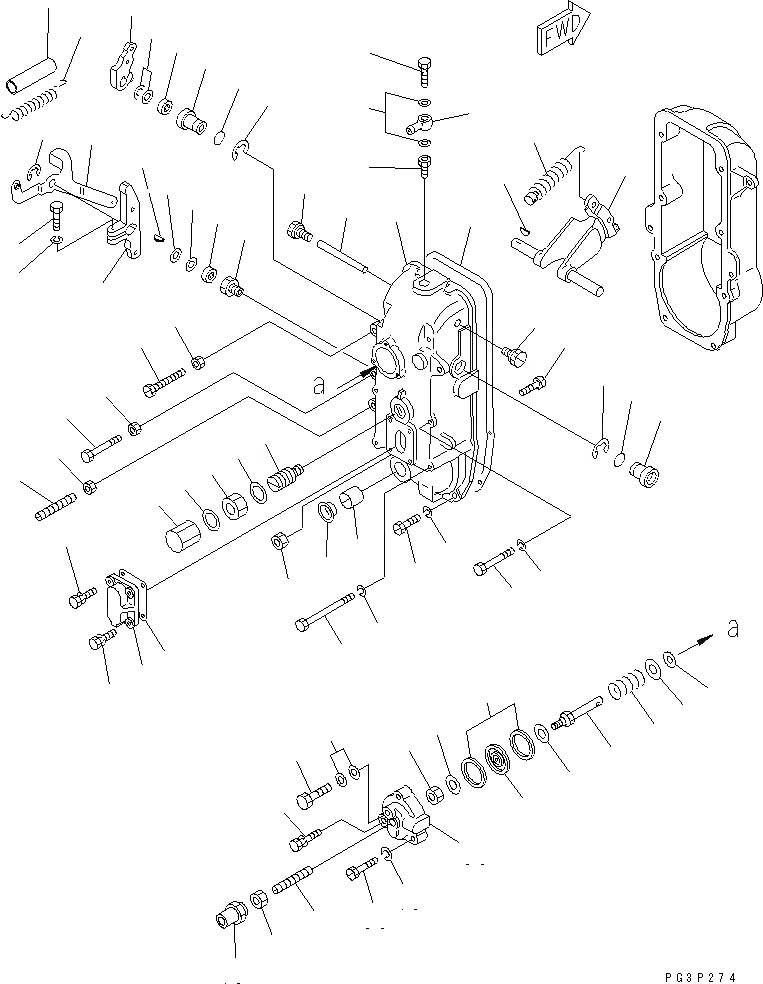 FWD

a

a

PG3P274