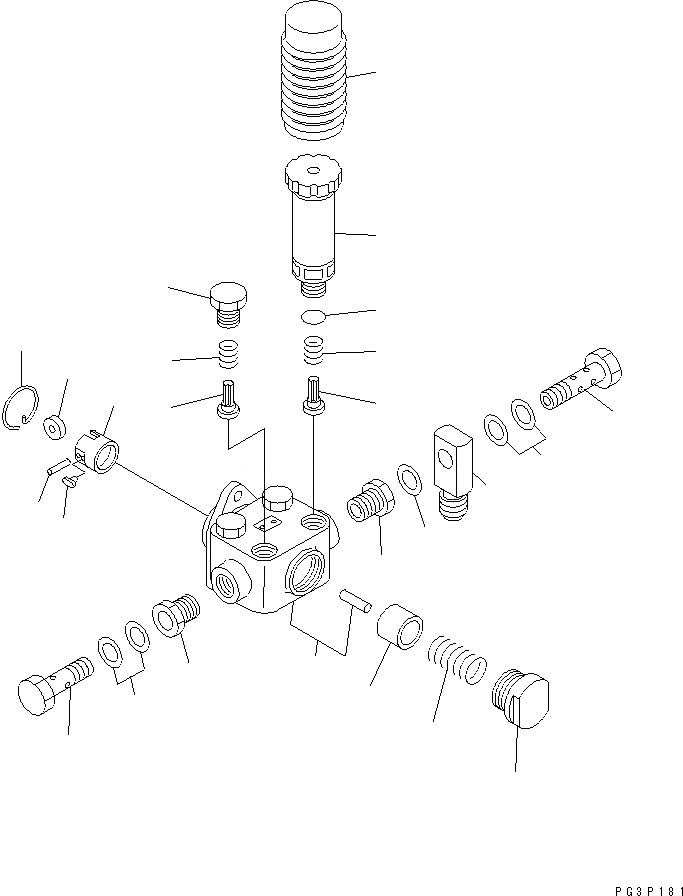 PG3P181