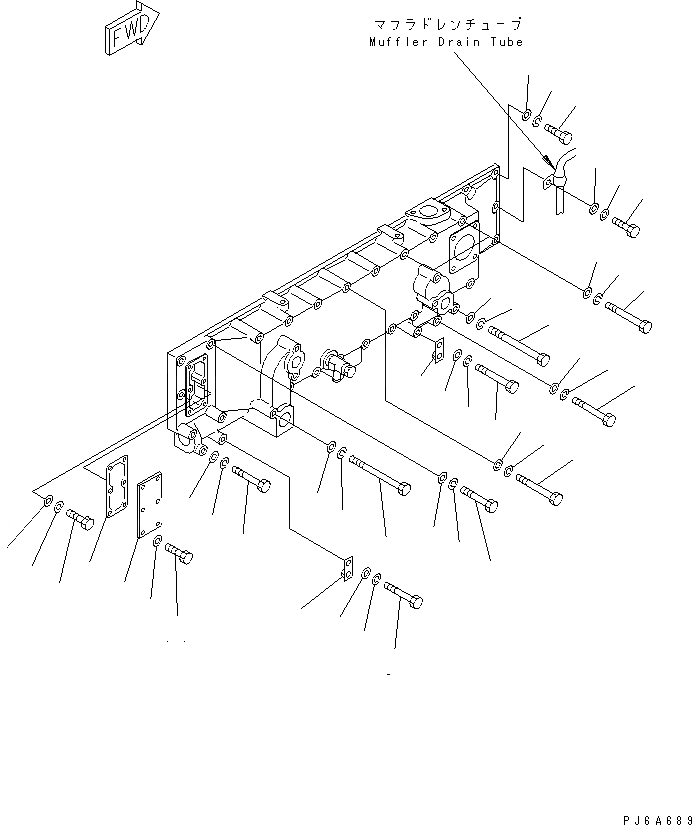 FWD

マフラドレンチューブ
Muffler Drain Tube

PJ6A689