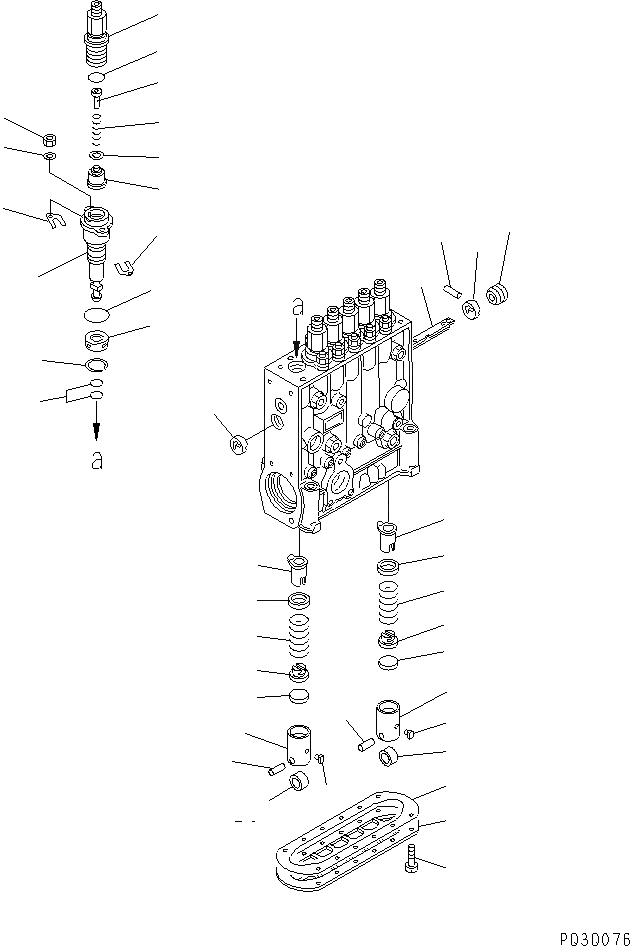 a

a

P030076